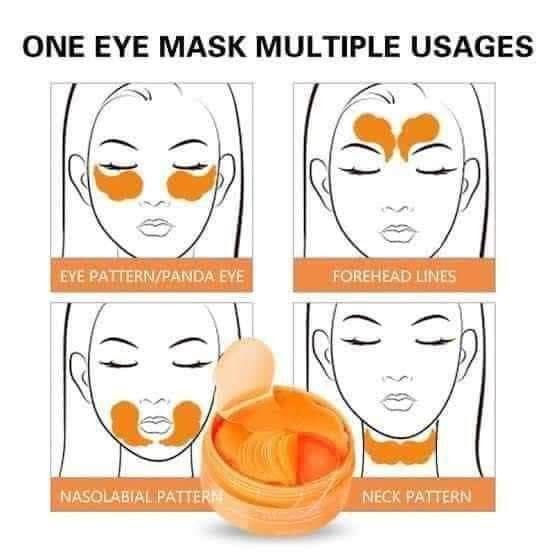 ONE EYE MASK MULTIPLE USAGES

EYE PATTERN/PANDA EYE

FOREHEAD LINES

NASOLABIAL PATTERN

NECK PATTERN